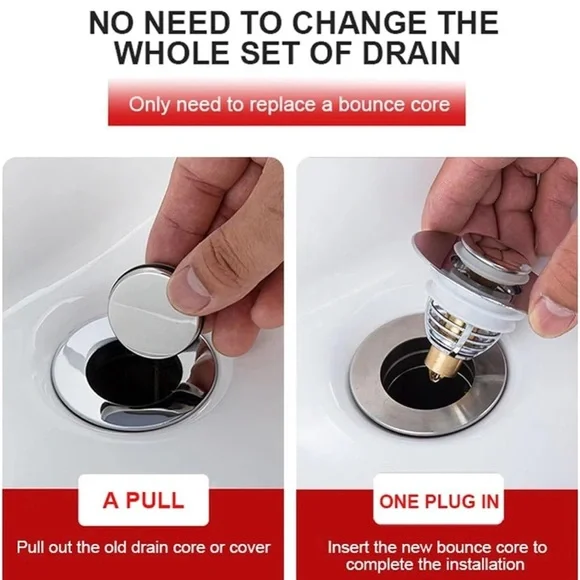 NO NEED TO CHANGE THE WHOLE SET OF DRAIN

Only need to replace a bounce core

A PULL

Pull out the old drain core or cover

ONE PLUG IN

Insert the new bounce core to complete the installation